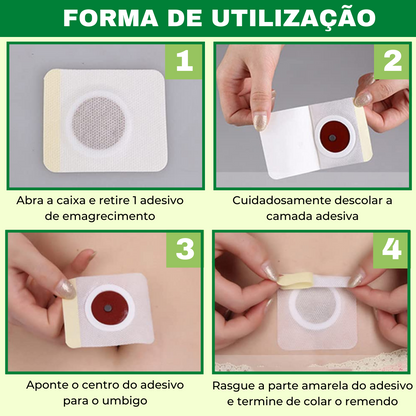 FORMA DE UTILIZAÇÃO

1

Abra a caixa e retire 1 adesivo de emagrecimento

2

Cuidadosamente descolar a camada adesiva

3

Aponte o centro do adesivo para o umbigo

4

Rasgue a parte amarela do adesivo e termine de colar o remendo